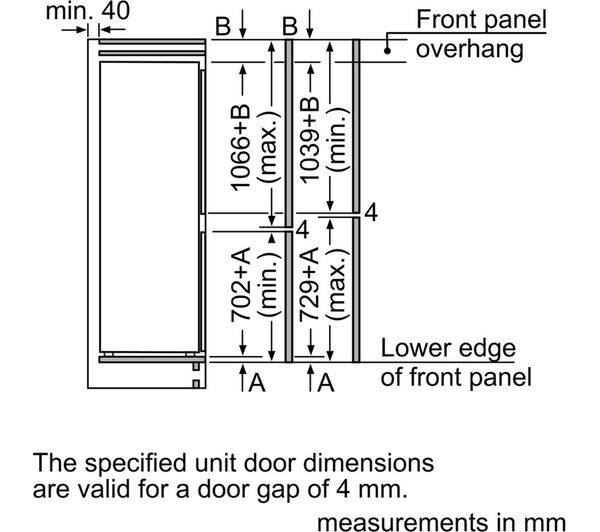 min. 40

B

B

Front panel overhang

1066+B (max.)

1039+B (min.)

4

4

702+A (min.)

729+A (max.)

Lower edge of front panel

A

A

The specified unit door dimensions are valid for a door gap of 4 mm.

measurements in mm